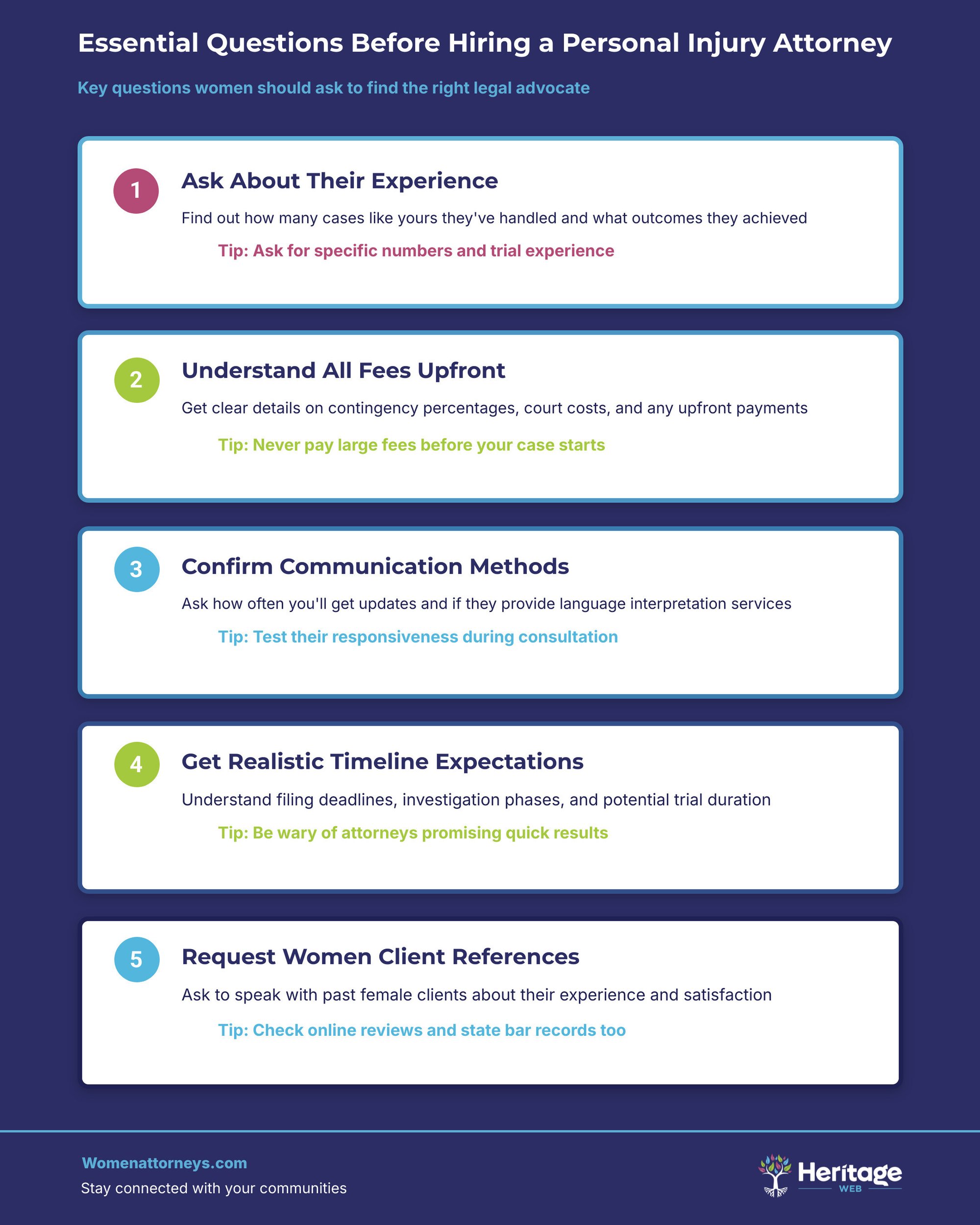 Essential Questions Before Hiring a Personal Injury Attorney

Key questions women should ask to find the right legal advocate

1

Ask About Their Experience

Find out how many cases like yours they've handled and what outcomes they achieved

Tip: Ask for specific numbers and trial experience

2

Understand All Fees Upfront

Get clear details on contingency percentages, court costs, and any upfront payments

Tip: Never pay large fees before your case starts

3

Confirm Communication Methods

Ask how often you'll get updates and if they provide language interpretation services

Tip: Test their responsiveness during consultation

4

Get Realistic Timeline Expectations

Understand filing deadlines, investigation phases, and potential trial duration

Tip: Be wary of attorneys promising quick results

5

Request Women Client References

Ask to speak with past female clients about their experience and satisfaction

Tip: Check online reviews and state bar records too

Womenattorneys.com

Stay connected with your communities

Heritage WEB